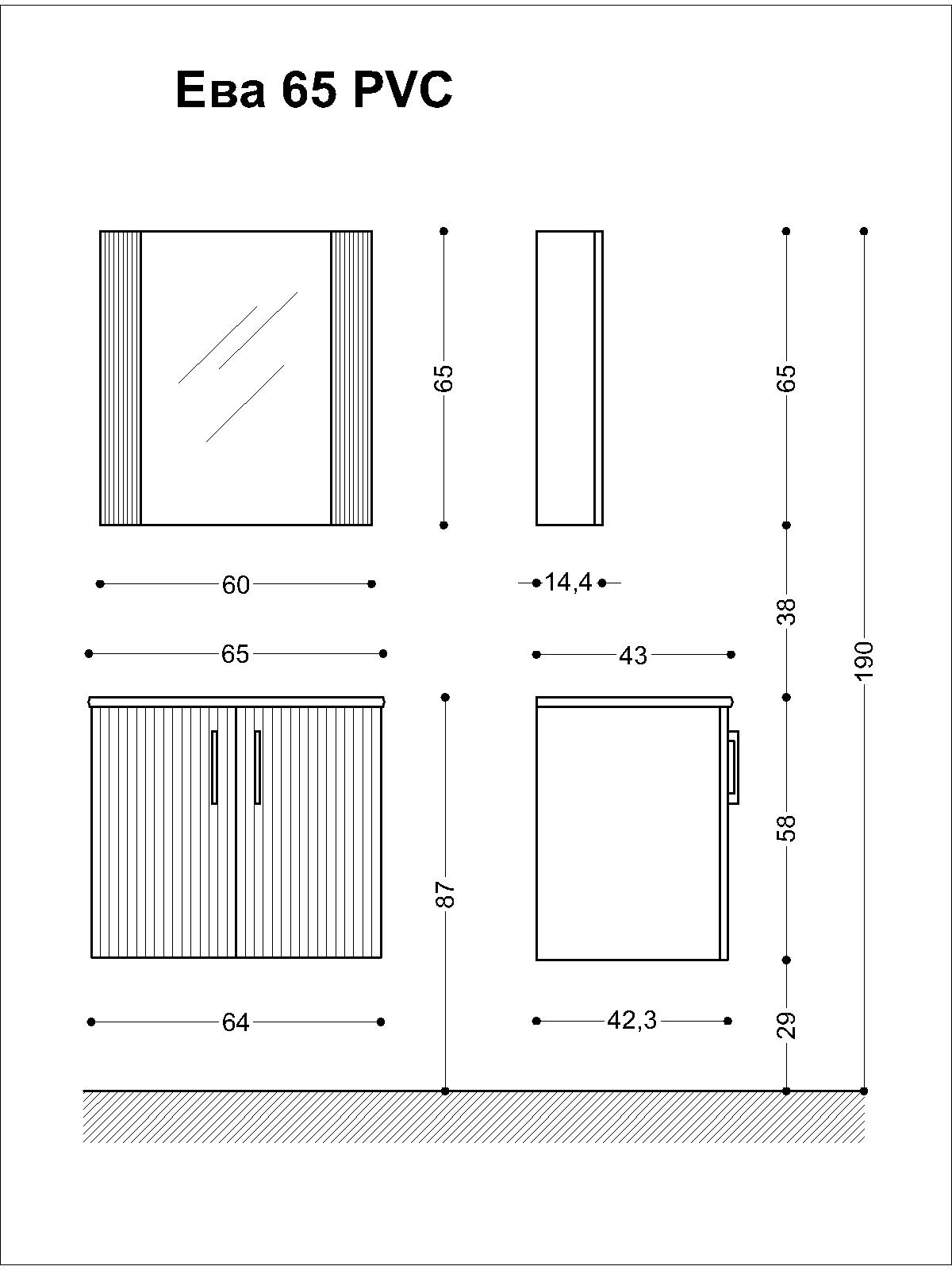 Ева 65 PVC

65

65

60

14,4

38

190

65

43

87

58

64

42,3

29