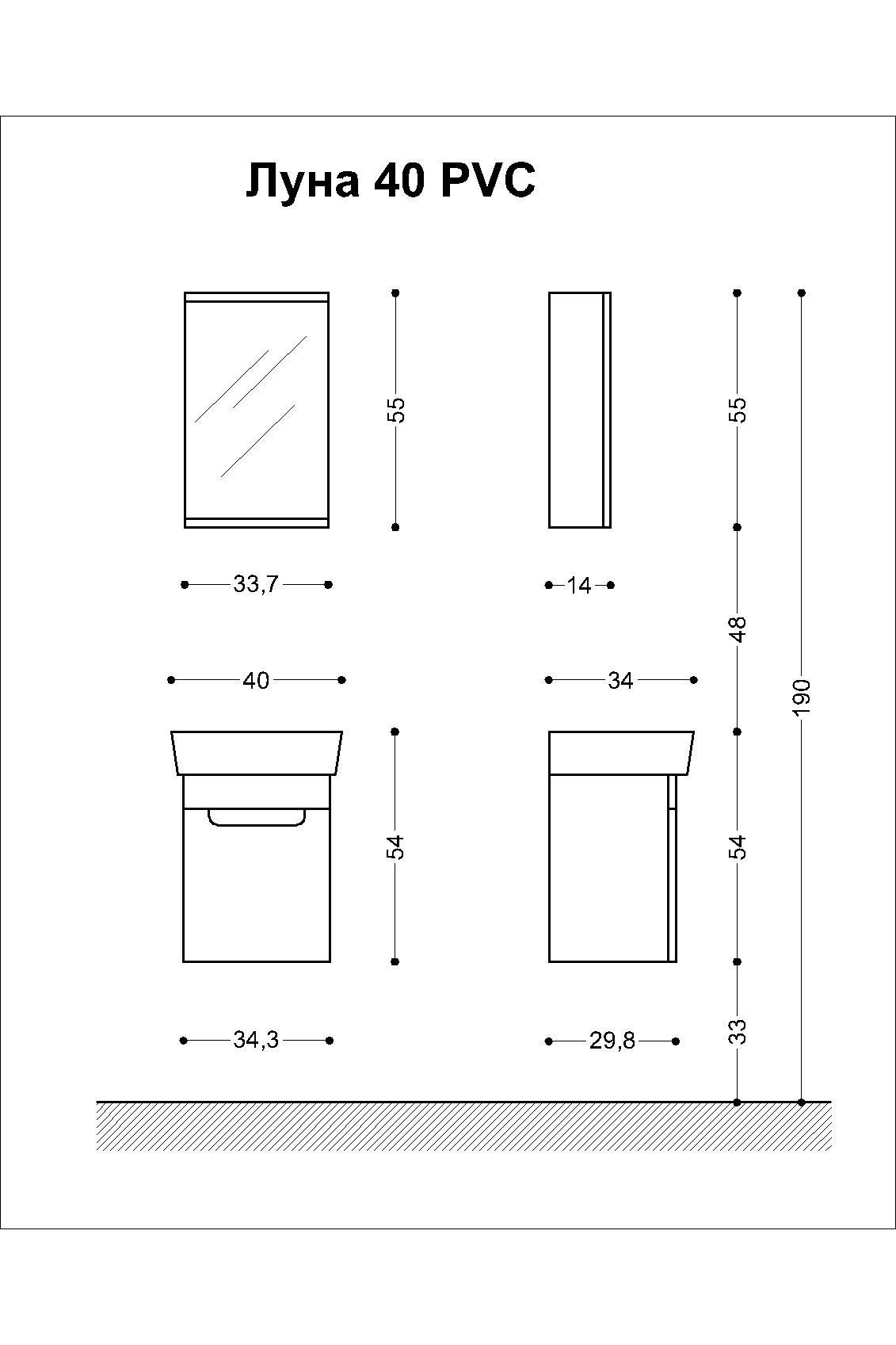 Луна 40 PVC

55

55

33,7

14

48

190

40

34

54

54

34,3

29,8

33